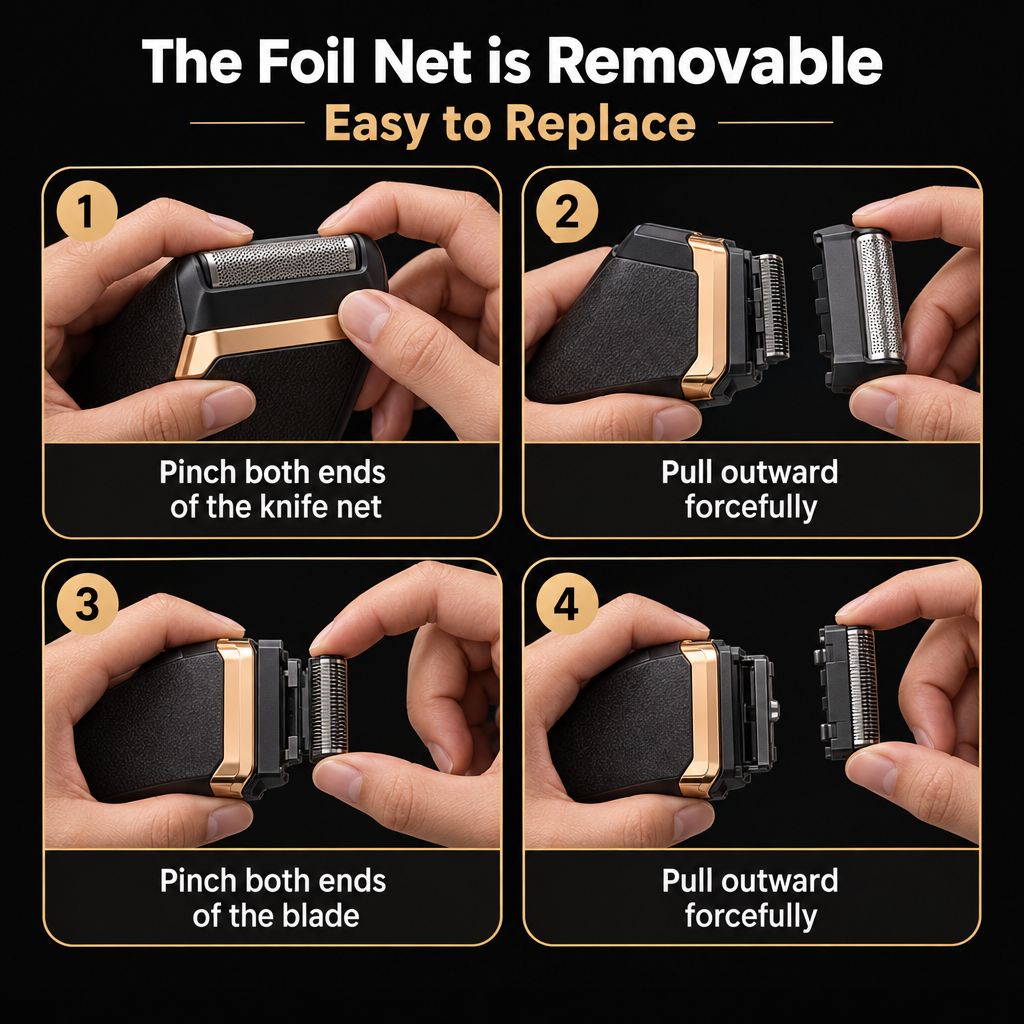 The Foil Net is Removable

Easy to Replace

1

Pinch both ends of the knife net

2

Pull outward forcefully

3

Pinch both ends of the blade

4

Pull outward forcefully